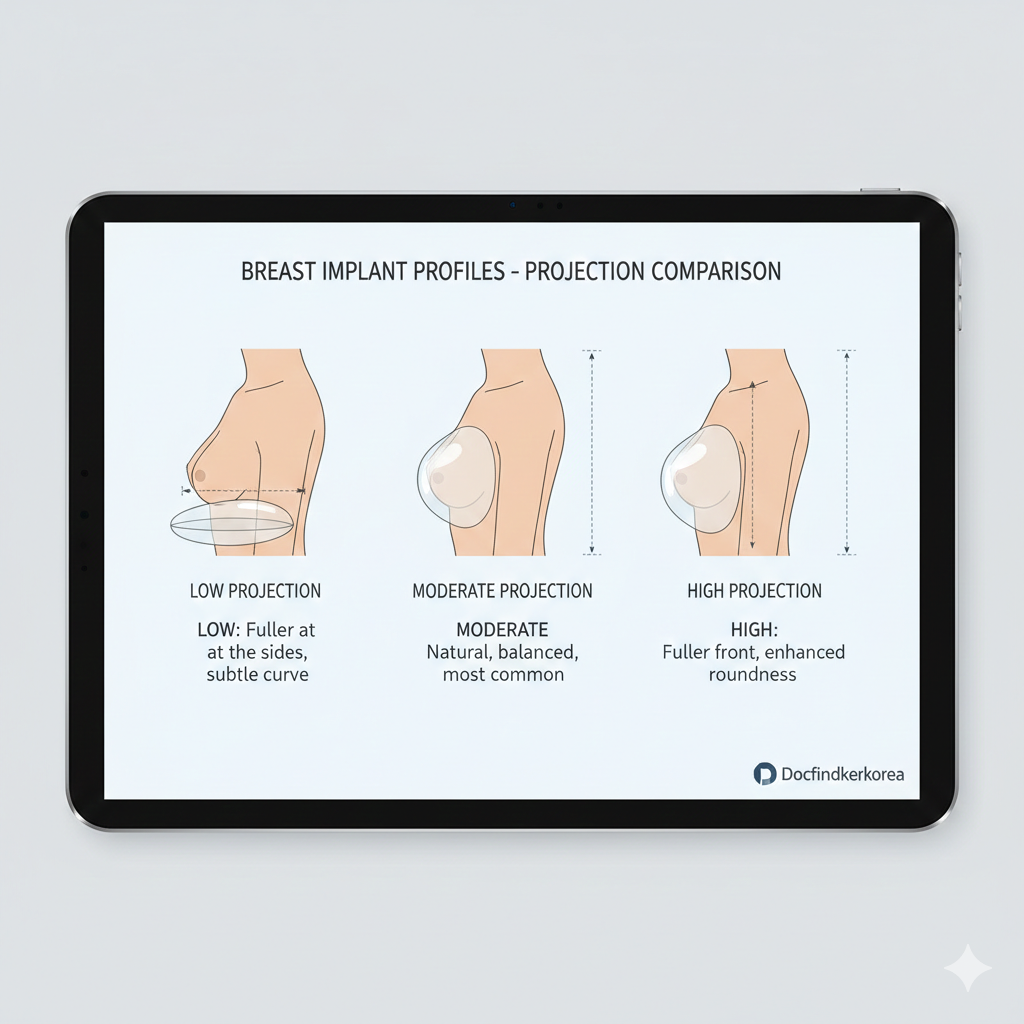 BREAST IMPLANT PROFILES - PROJECTION COMPARISON

LOW PROJECTION

LOW: Fuller at at the sides, subtle curve

MODERATE PROJECTION

MODERATE Natural, balanced, most common

HIGH PROJECTION

HIGH: Fuller front, enhanced roundness

Docfindkerkorea